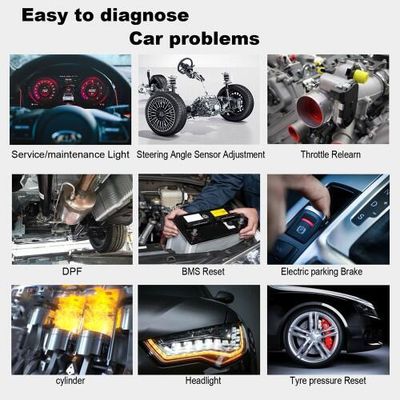 Easy to diagnose
Car problems

Service/maintenance Light

Steering Angle Sensor Adjustment

Throttle Relearn

DPF

BMS Reset

Electric parking Brake

cylinder

Headlight

Tyre pressure Reset